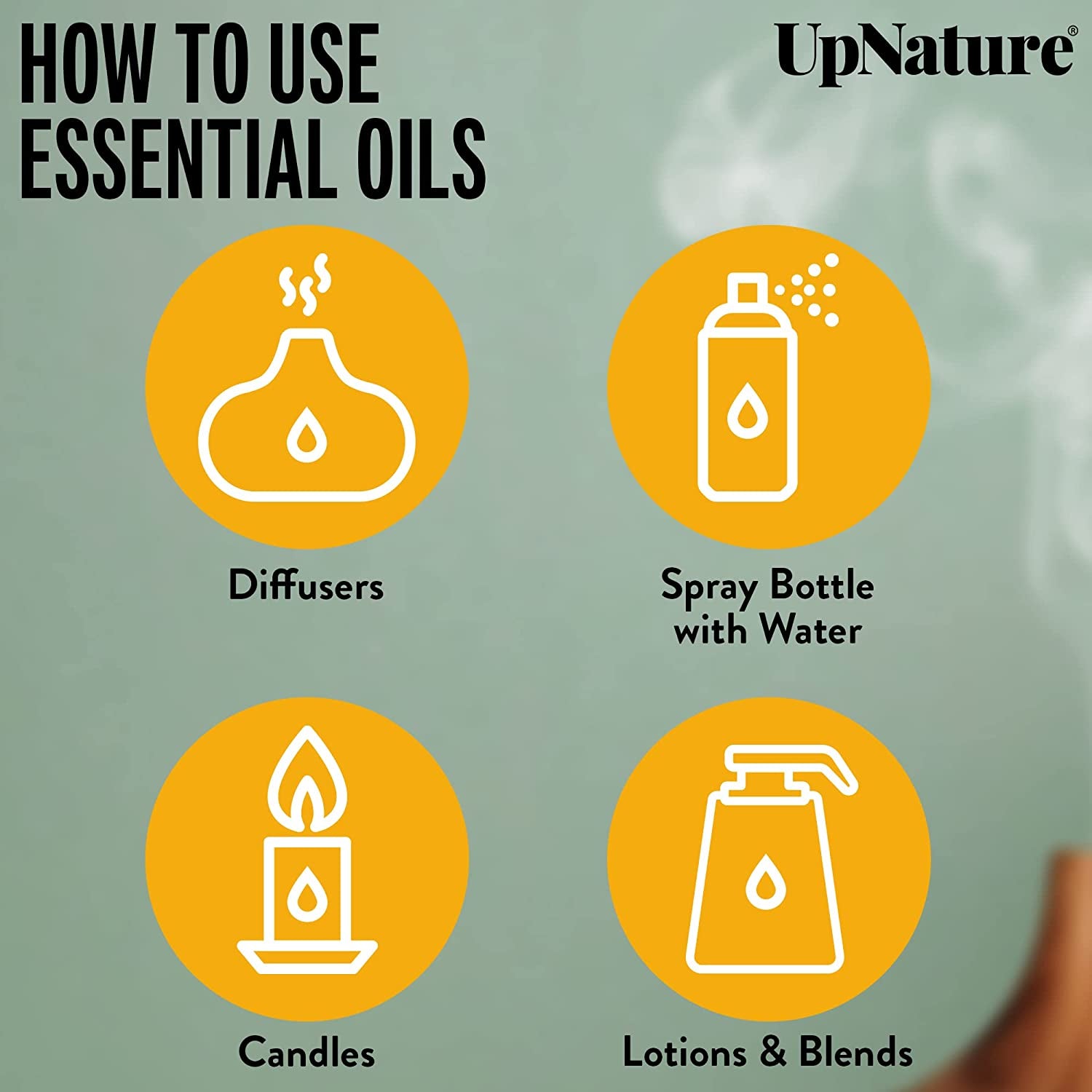 HOW TO USE ESSENTIAL OILS

UpNature®

Diffusers

Spray Bottle with Water

Candles

Lotions & Blends